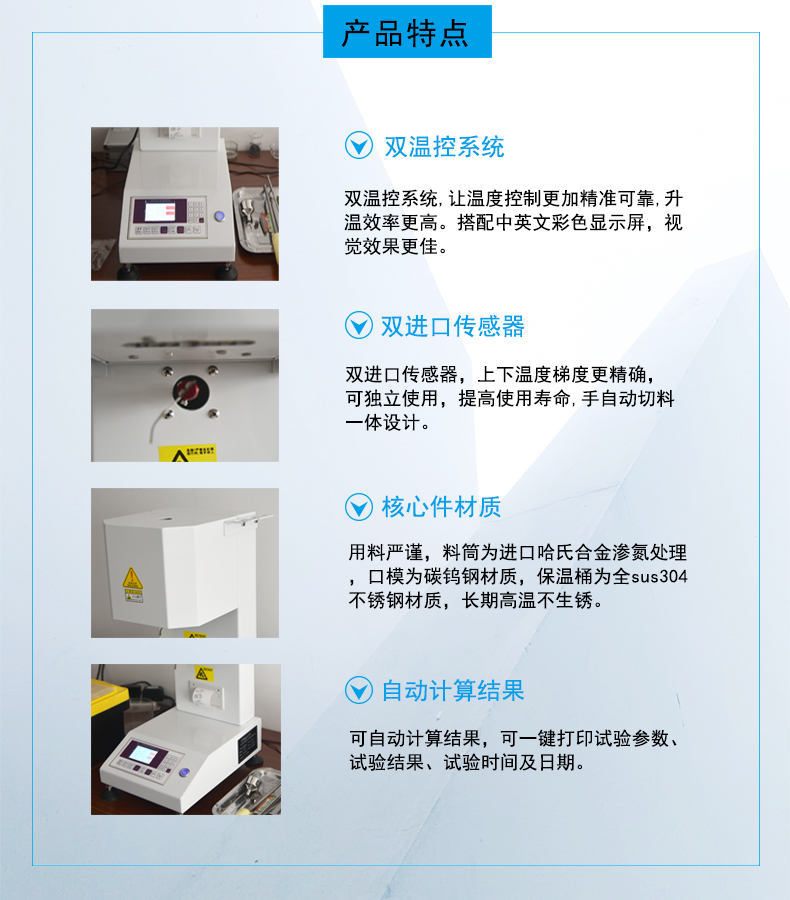 产品特点

双温控系统

双温控系统,让温度控制更加精准可靠,升温效率更高。搭配中英文彩色显示屏，视觉效果更佳。

双进口传感器

双进口传感器，上下温度梯度更精确，可独立使用，提高使用寿命,手自动切料一体设计。

核心件材质

用料严谨，料筒为进口哈氏合金渗氮处理，口模为碳钨钢材质，保温桶为全sus304不锈钢材质，长期高温不生锈。

自动计算结果

可自动计算结果，可一键打印试验参数、试验结果、试验时间及日期。